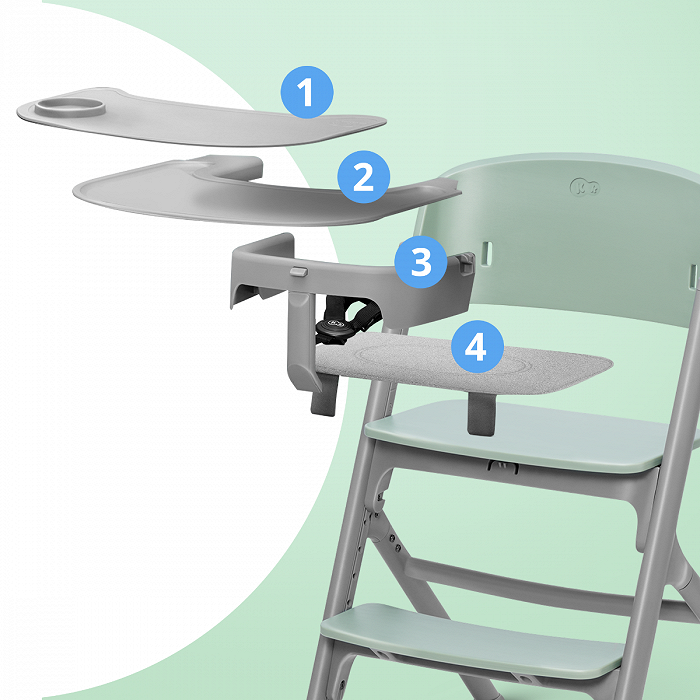 1
2
3
4